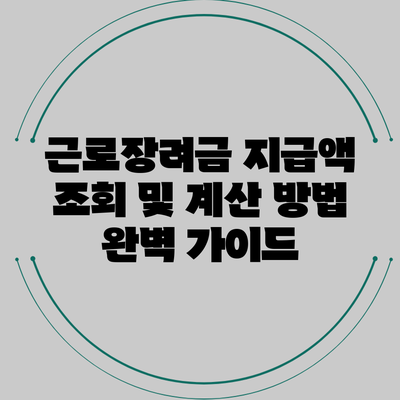 근로장려금 지급액 조회 및 계산 방법 완벽 가이드